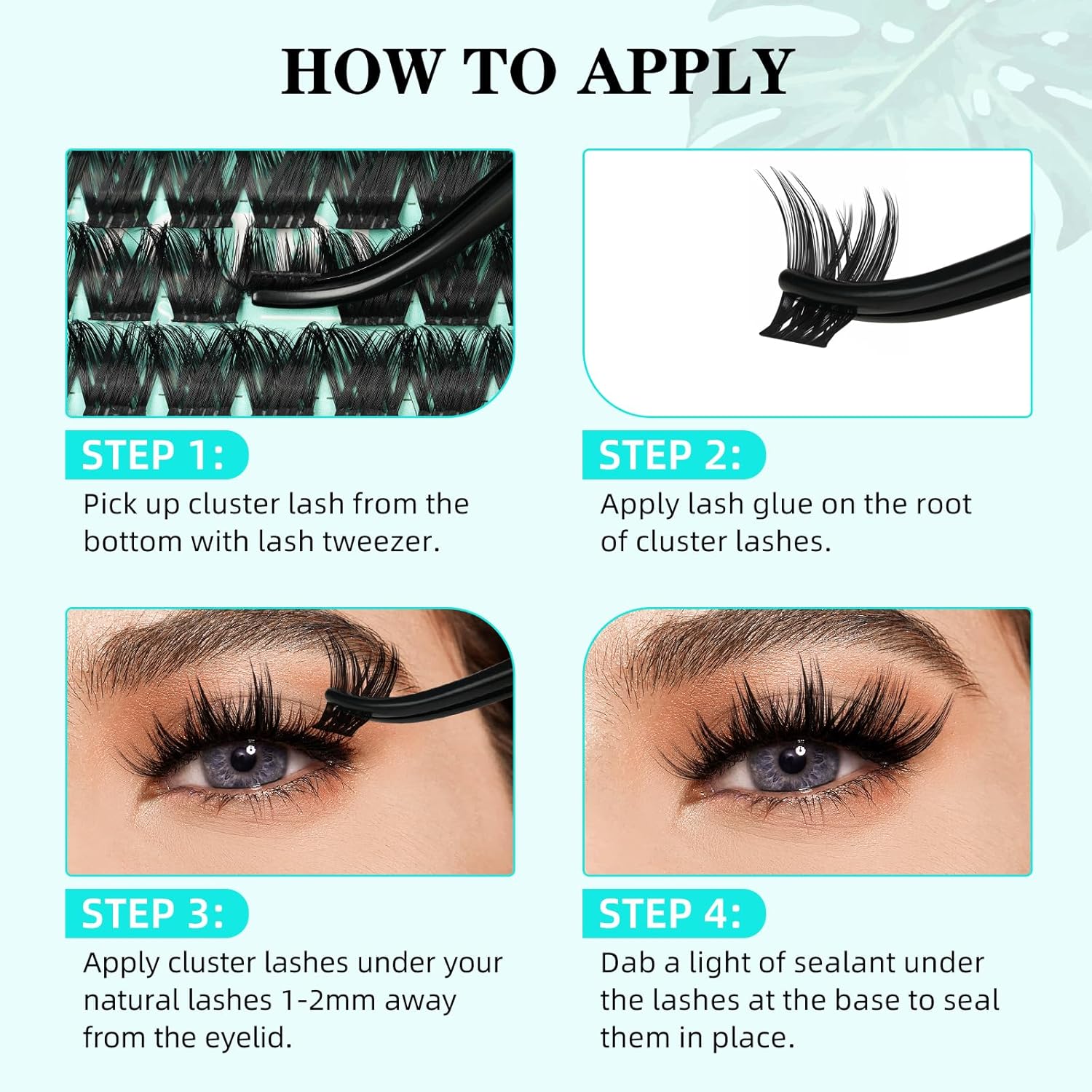 HOW TO APPLY

STEP 1:
Pick up cluster lash from the bottom with lash tweezer.

STEP 2:
Apply lash glue on the root of cluster lashes.

STEP 3:
Apply cluster lashes under your natural lashes 1-2mm away from the eyelid.

STEP 4:
Dab a light of sealant under the lashes at the base to seal them in place.