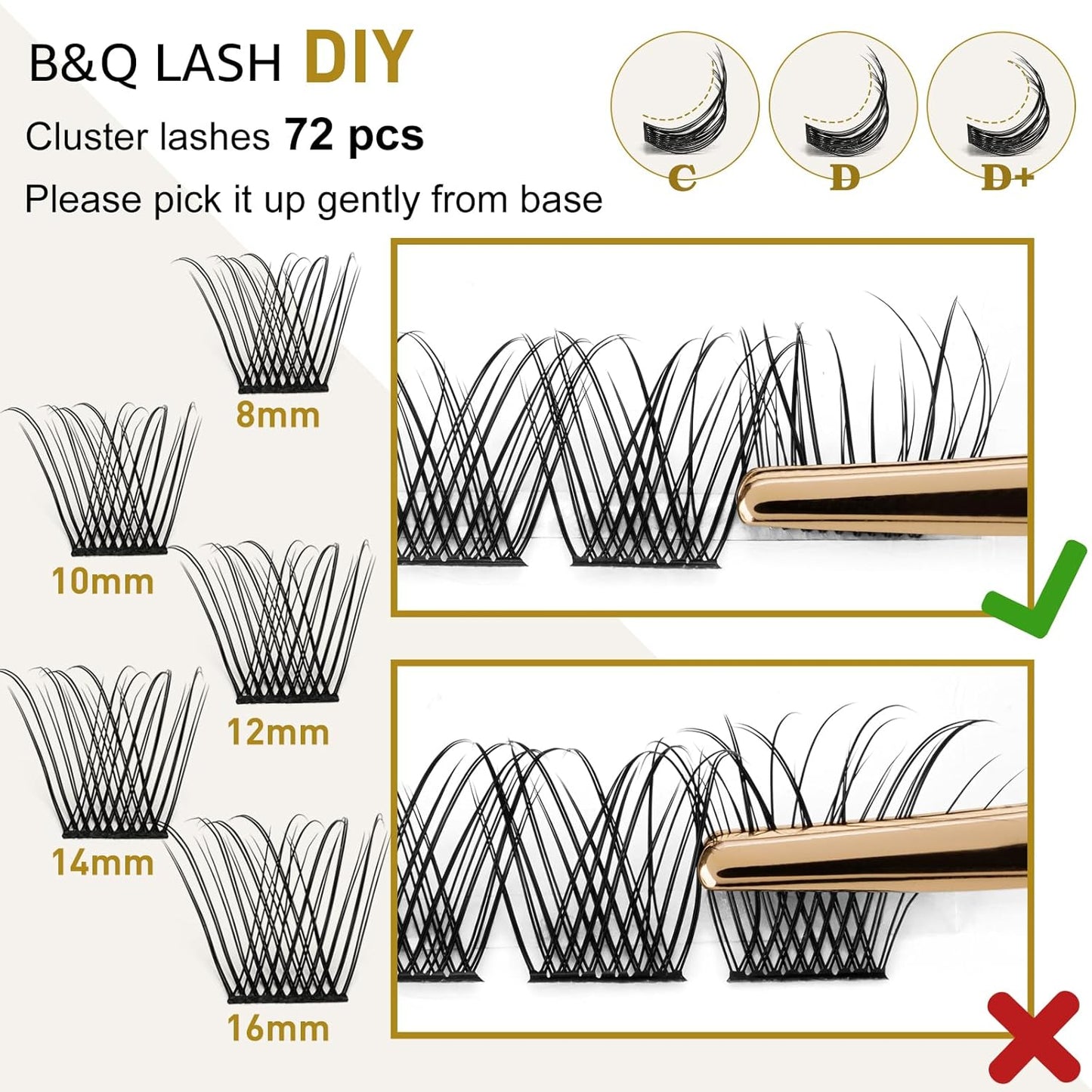 B&Q LASH DIY

Cluster lashes 72 pcs

Please pick it up gently from base

C

D

D+

8mm

10mm

12mm

14mm

16mm