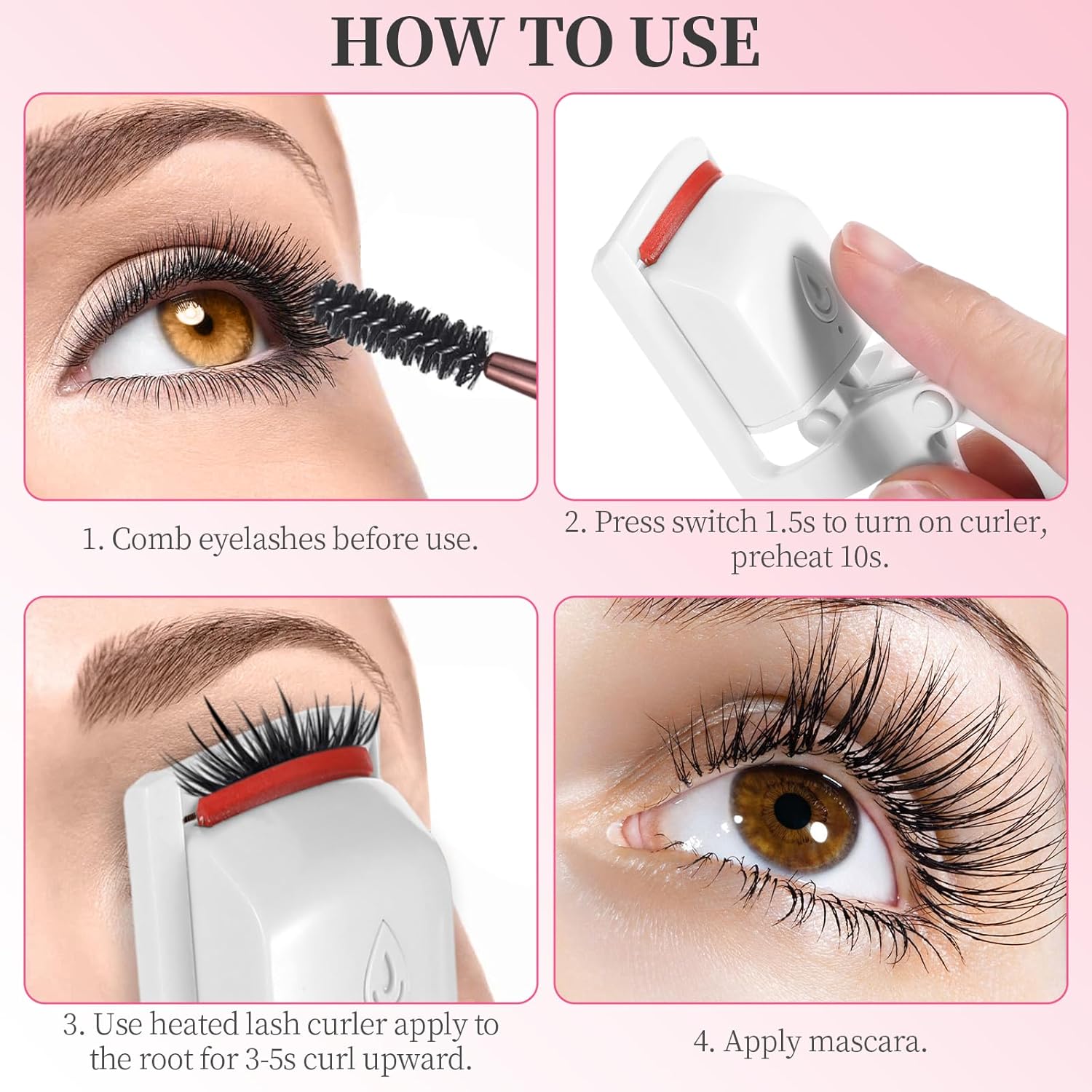 HOW TO USE

1. Comb eyelashes before use.

2. Press switch 1.5s to turn on curler, preheat 10s.

3. Use heated lash curler apply to the root for 3-5s curl upward.

4. Apply mascara.