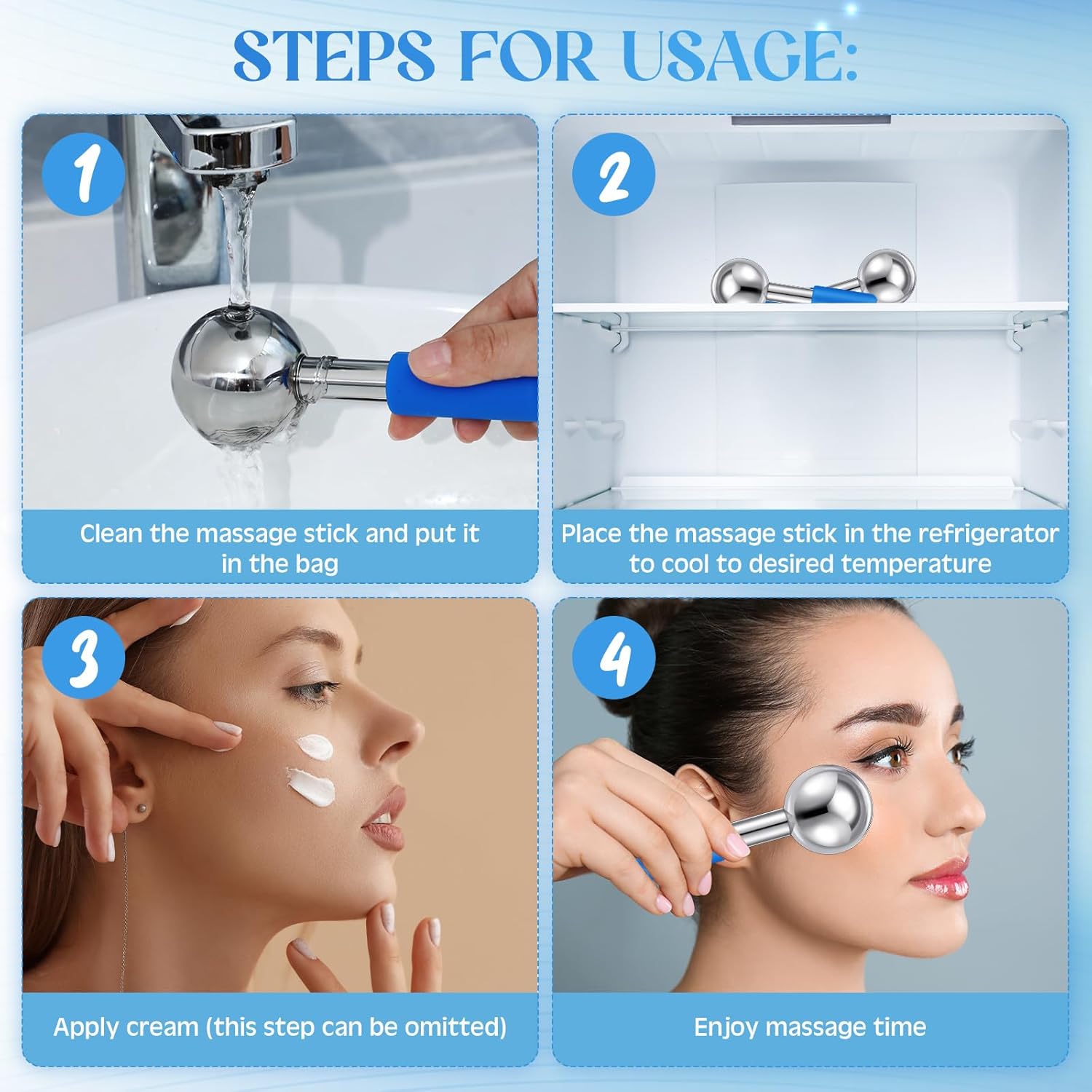 STEPS FOR USAGE:

1

Clean the massage stick and put it in the bag

2

Place the massage stick in the refrigerator to cool to desired temperature

3

Apply cream (this step can be omitted)

4

Enjoy massage time