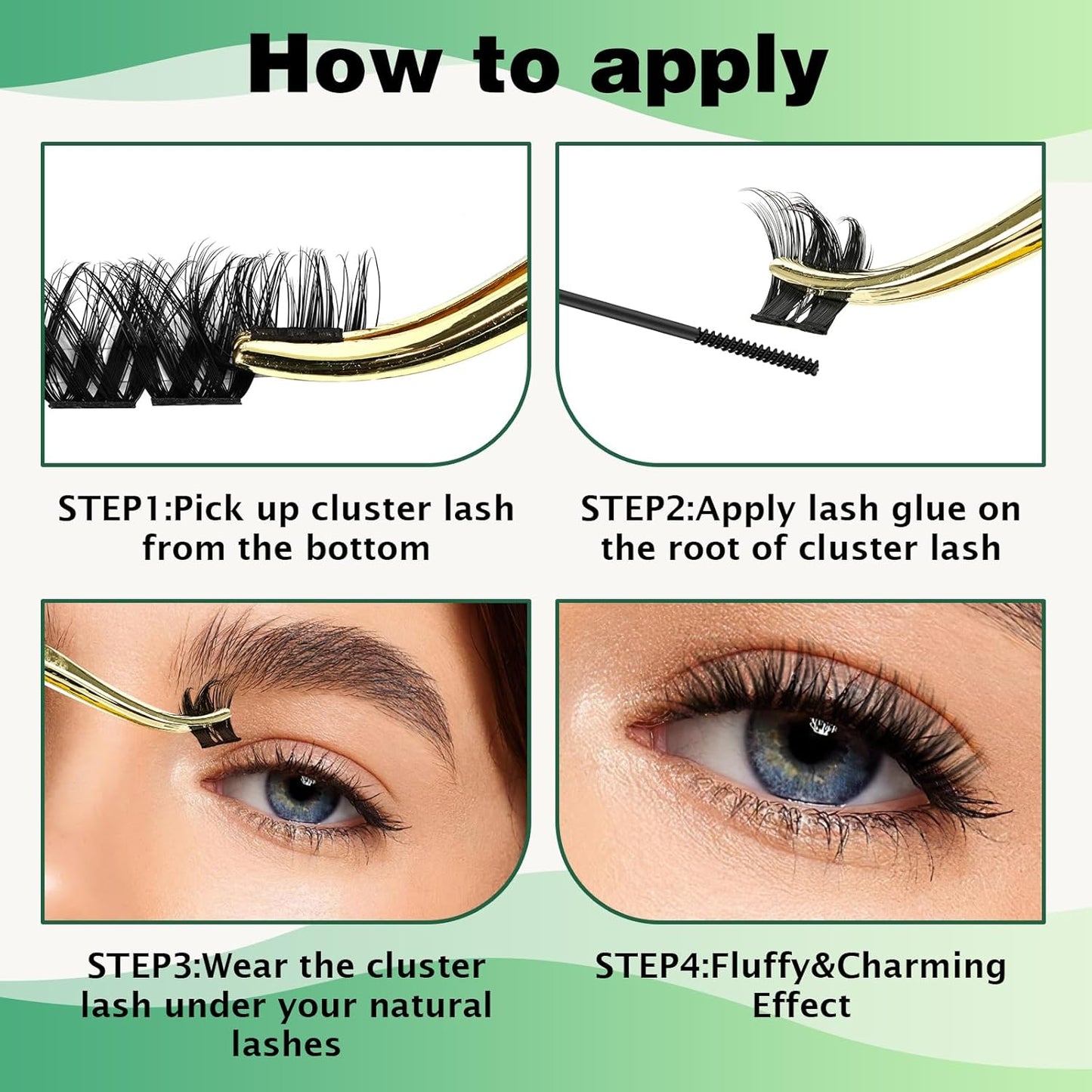 How to apply

STEP1:Pick up cluster lash from the bottom

STEP2:Apply lash glue on the root of cluster lash

STEP3:Wear the cluster lash under your natural lashes

STEP4:Fluffy&Charming Effect