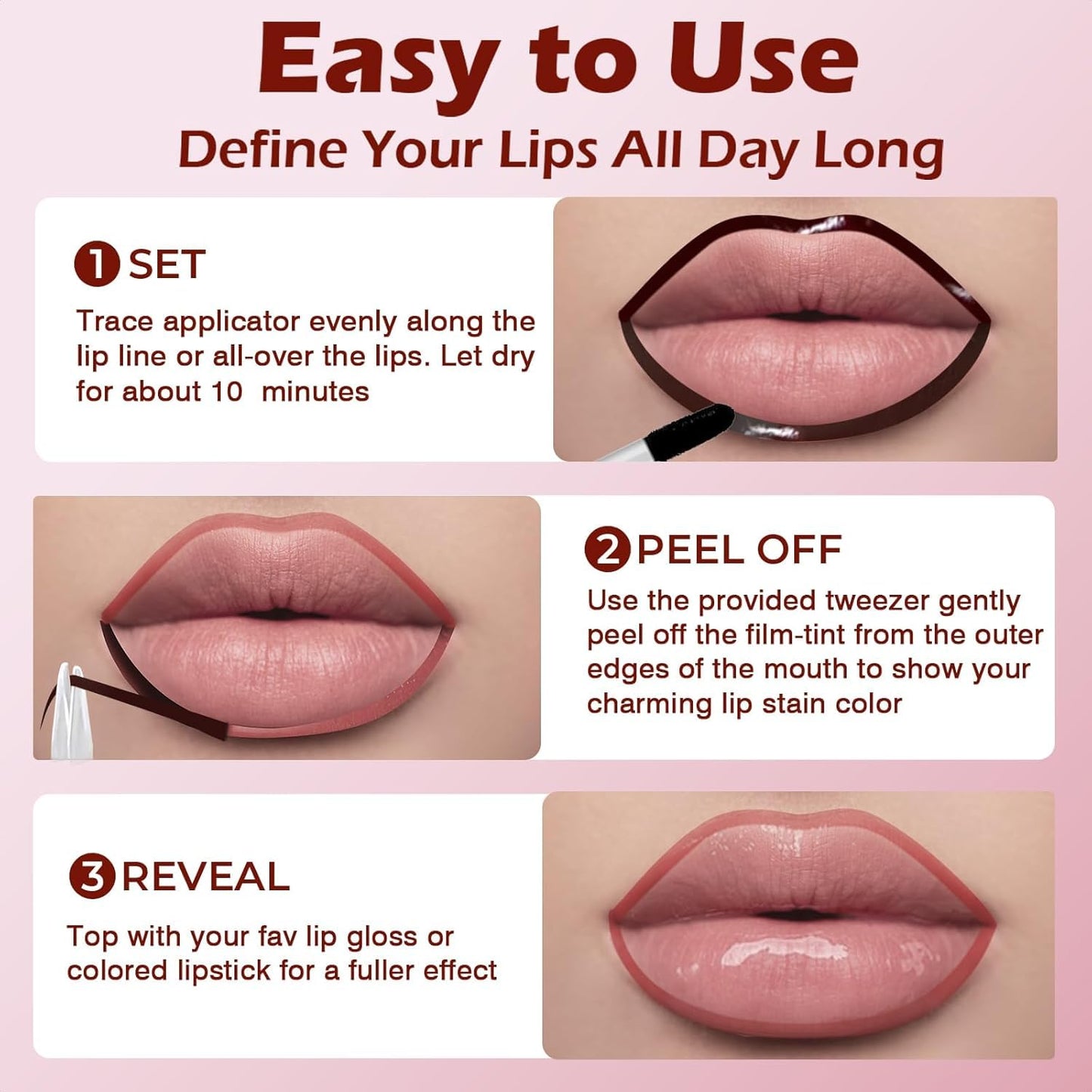 Easy to Use

Define Your Lips All Day Long

1 SET

Trace applicator evenly along the lip line or all-over the lips. Let dry for about 10  minutes

2 PEEL OFF

Use the provided tweezer gently peel off the film-tint from the outer edges of the mouth to show your charming lip stain color

3 REVEAL

Top with your fav lip gloss or colored lipstick for a fuller effect