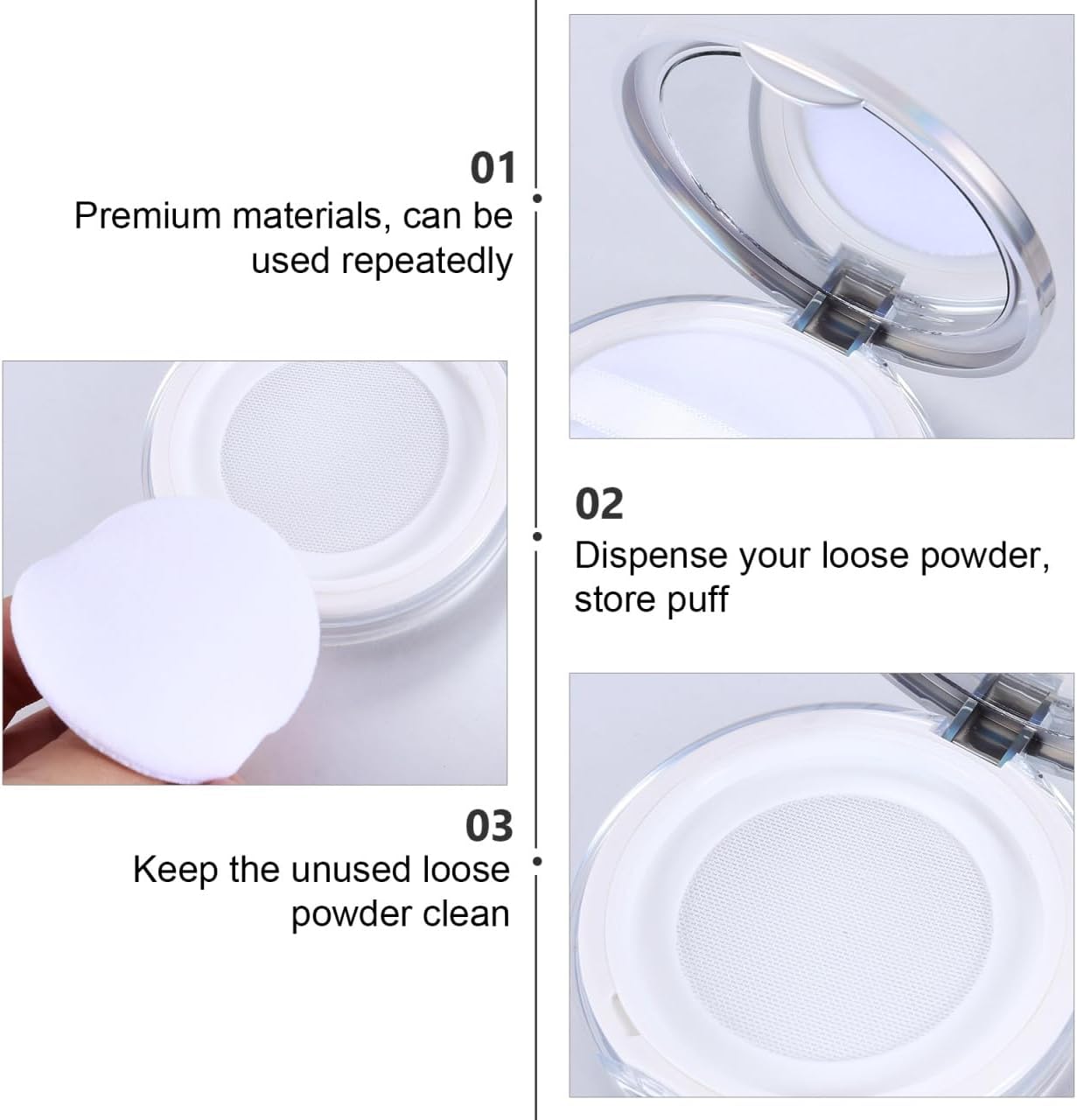 01
Premium materials, can be used repeatedly

02
Dispense your loose powder, store puff

03
Keep the unused loose powder clean