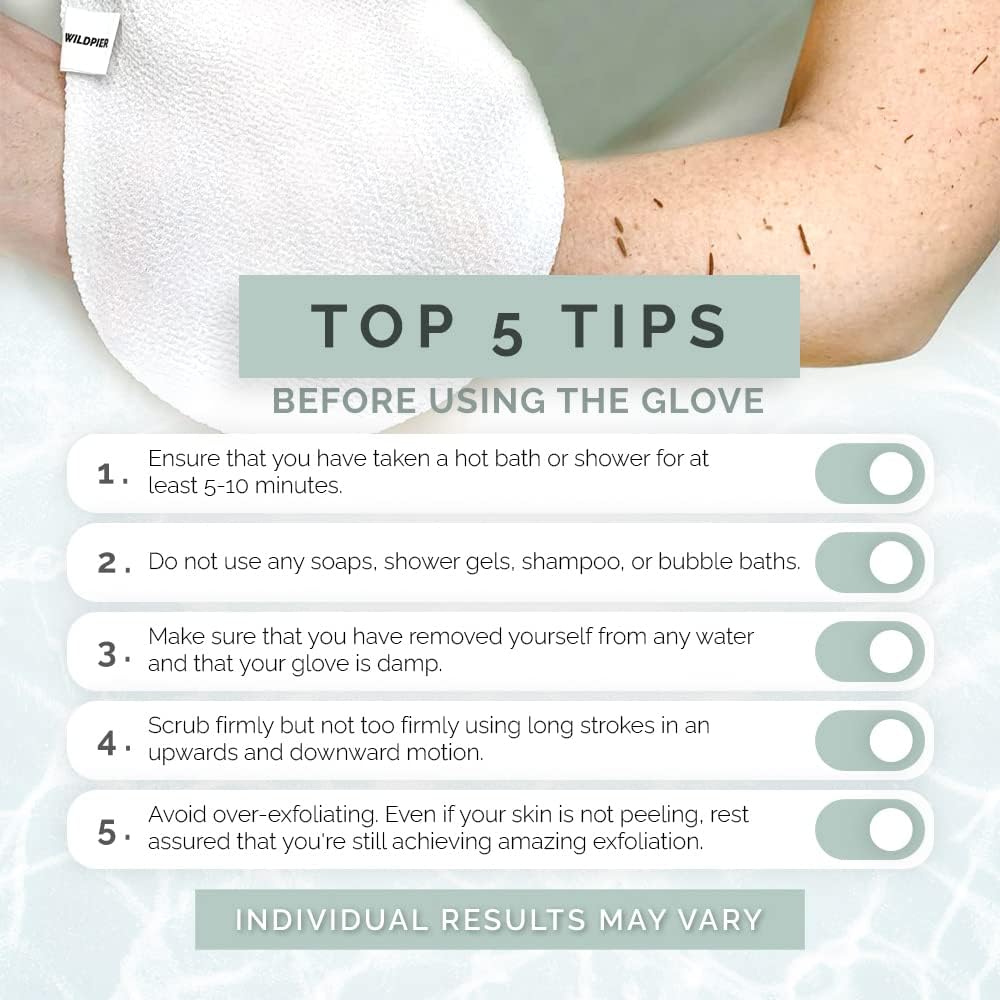 WILDPIER

TOP 5 TIPS

BEFORE USING THE GLOVE

1. Ensure that you have taken a hot bath or shower for at least 5-10 minutes.

2. Do not use any soaps, shower gels, shampoo, or bubble baths.

3. Make sure that you have removed yourself from any water and that your glove is damp.

4. Scrub firmly but not too firmly using long strokes in an upwards and downward motion.

5. Avoid over-exfoliating. Even if your skin is not peeling, rest assured that you're still achieving amazing exfoliation.

INDIVIDUAL RESULTS MAY VARY