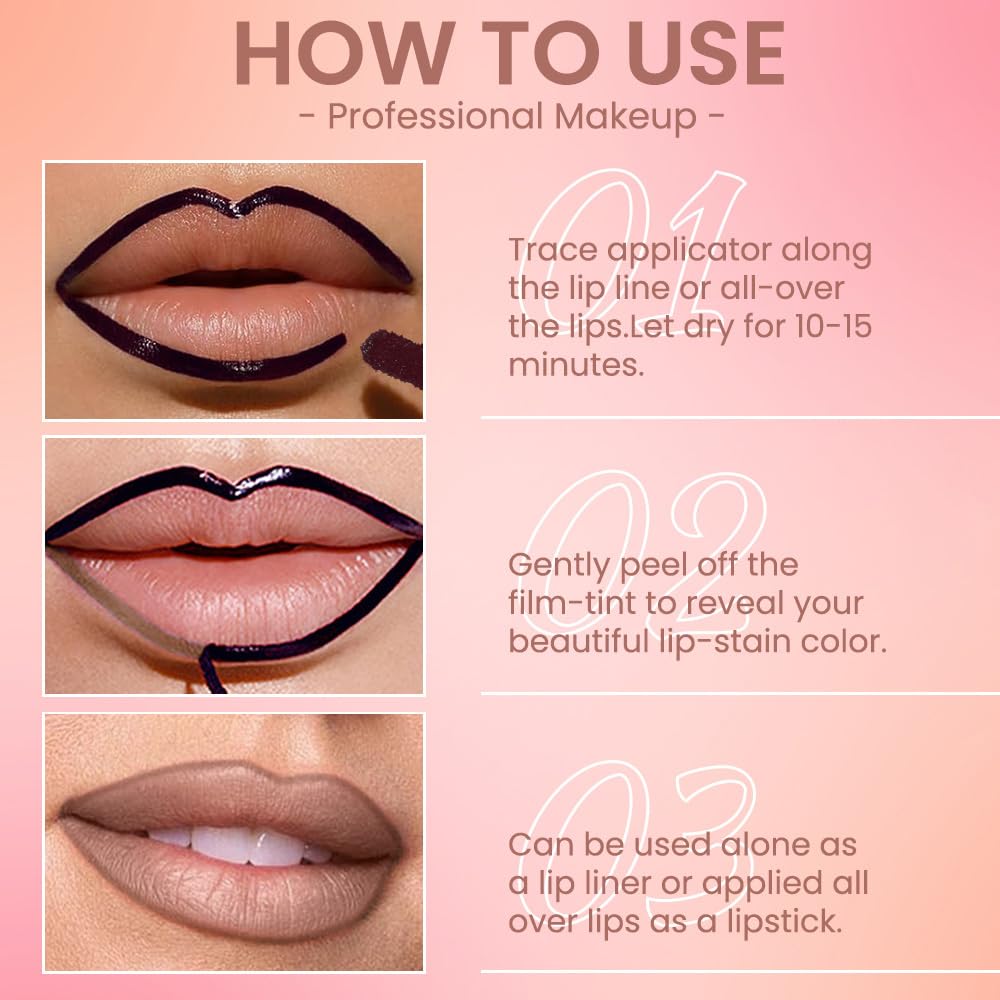 HOW TO USE
- Professional Makeup -

01
Trace applicator along the lip line or all-over the lips.Let dry for 10-15 minutes.

02
Gently peel off the film-tint to reveal your beautiful lip-stain color.

03
Can be used alone as a lip liner or applied all over lips as a lipstick.