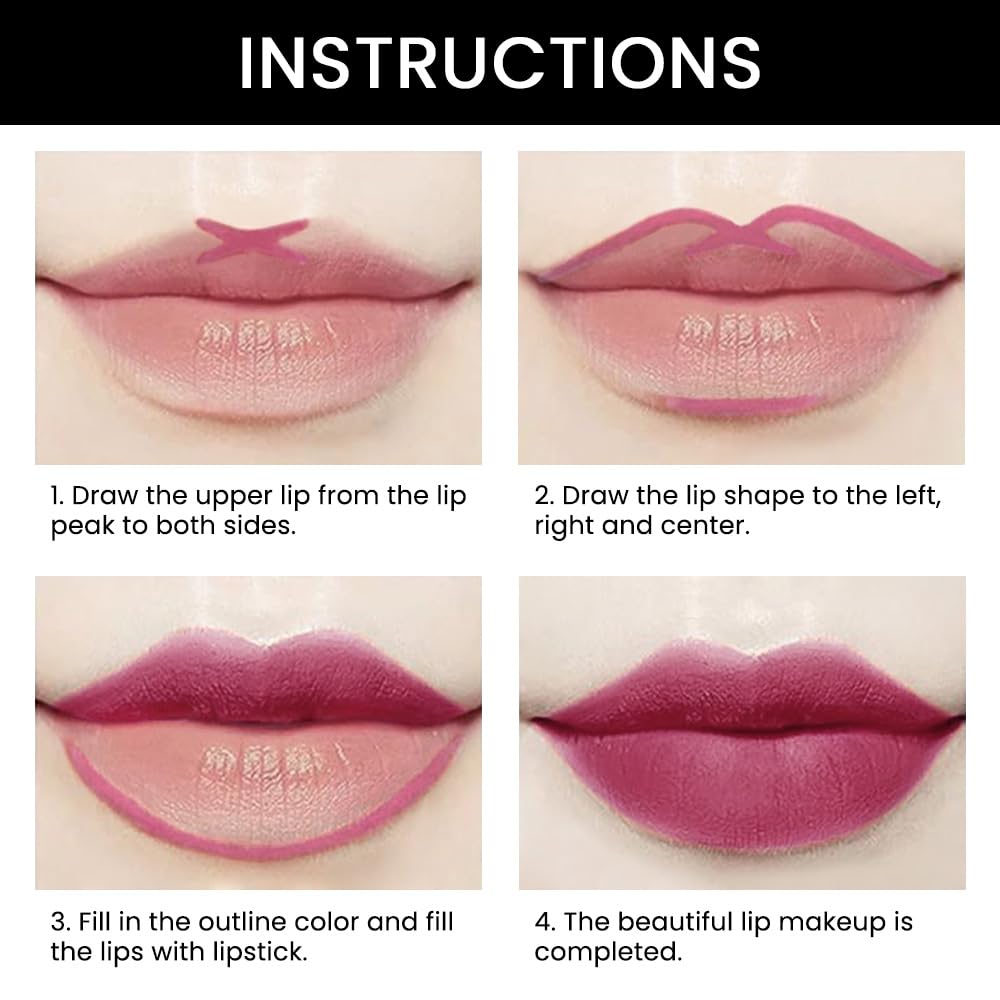 INSTRUCTIONS

1. Draw the upper lip from the lip peak to both sides.

2. Draw the lip shape to the left, right and center.

3. Fill in the outline color and fill the lips with lipstick.

4. The beautiful lip makeup is completed.